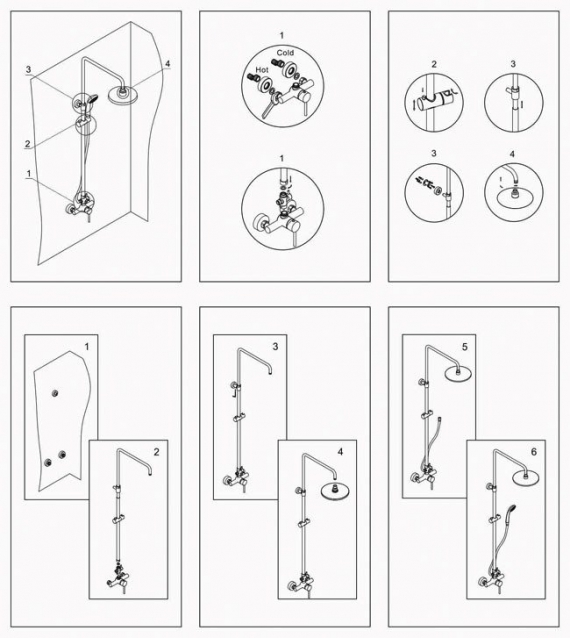 3
4
2
1

1
Cold
Hot

1

2
3
3
4

1
2

3
4

5
6