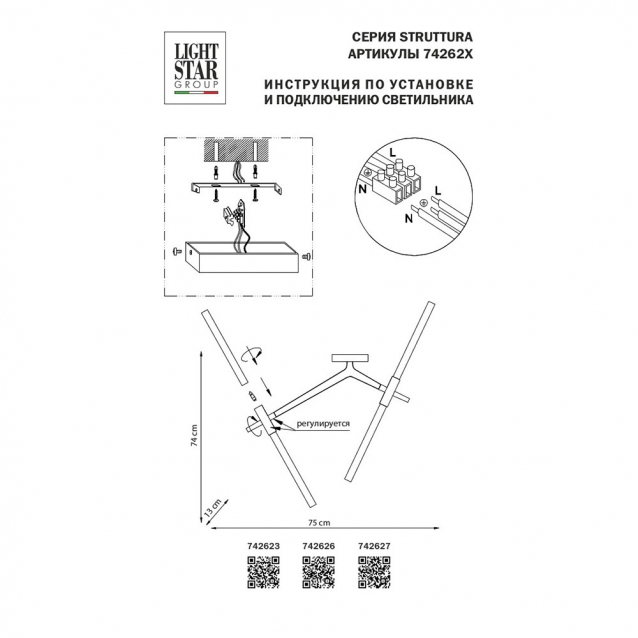 LIGHT STAR GROUP

СЕРИЯ STRUTTURA
АРТИКУЛЫ 74262X

ИНСТРУКЦИЯ ПО УСТАНОВКЕ
И ПОДКЛЮЧЕНИЮ СВЕТИЛЬНИКА

L
N
L
N

регулируется

74 cm
13 cm
75 cm

742623 742626 742627